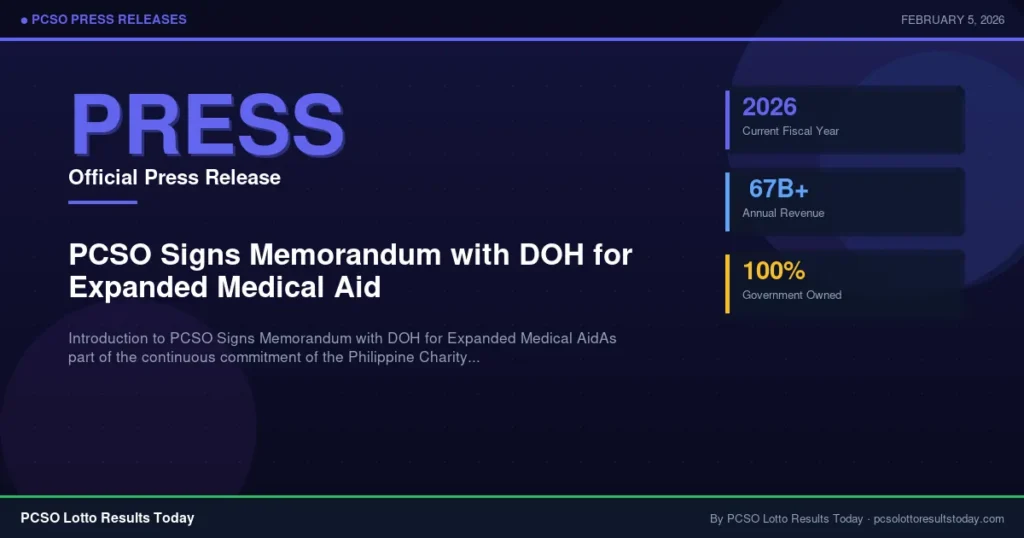 • PCSO PRESS RELEASES

FEBRUARY 5, 2026

PRESS

Official Press Release

PCSO Signs Memorandum with DOH for Expanded Medical Aid

Introduction to PCSO Signs Memorandum with DOH for Expanded Medical AidAs part of the continuous commitment of the Philippine Charity...

2026
Current Fiscal Year

67B+
Annual Revenue

100%
Government Owned

PCSO Lotto Results Today

By PCSO Lotto Results Today · pcsolottoresultstoday.com