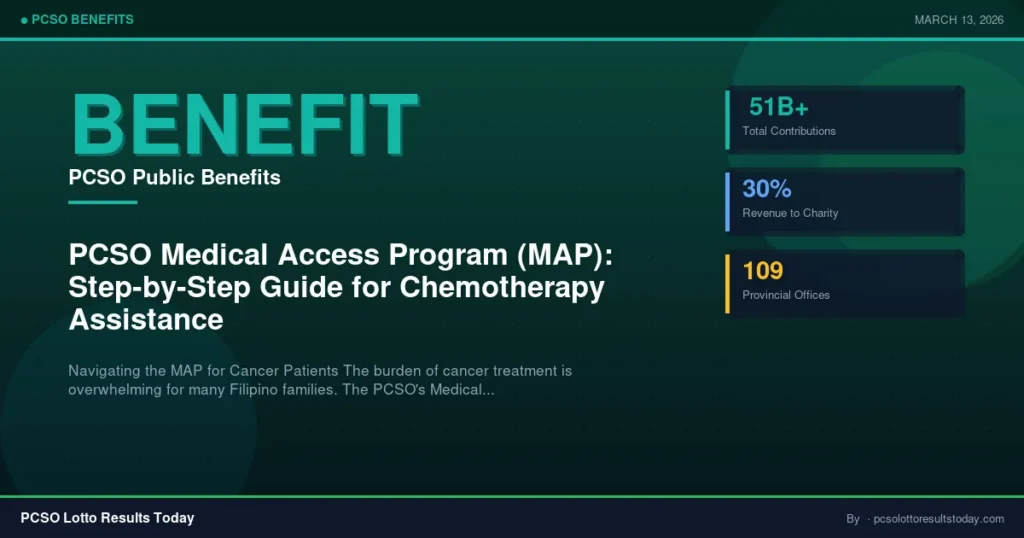 • PCSO BENEFITS

MARCH 13, 2026

BENEFIT

PCSO Public Benefits

PCSO Medical Access Program (MAP): Step-by-Step Guide for Chemotherapy Assistance

Navigating the MAP for Cancer Patients The burden of cancer treatment is overwhelming for many Filipino families. The PCSO's Medical...

51B+
Total Contributions

30%
Revenue to Charity

109
Provincial Offices

PCSO Lotto Results Today

By · pcsolottoresultstoday.com